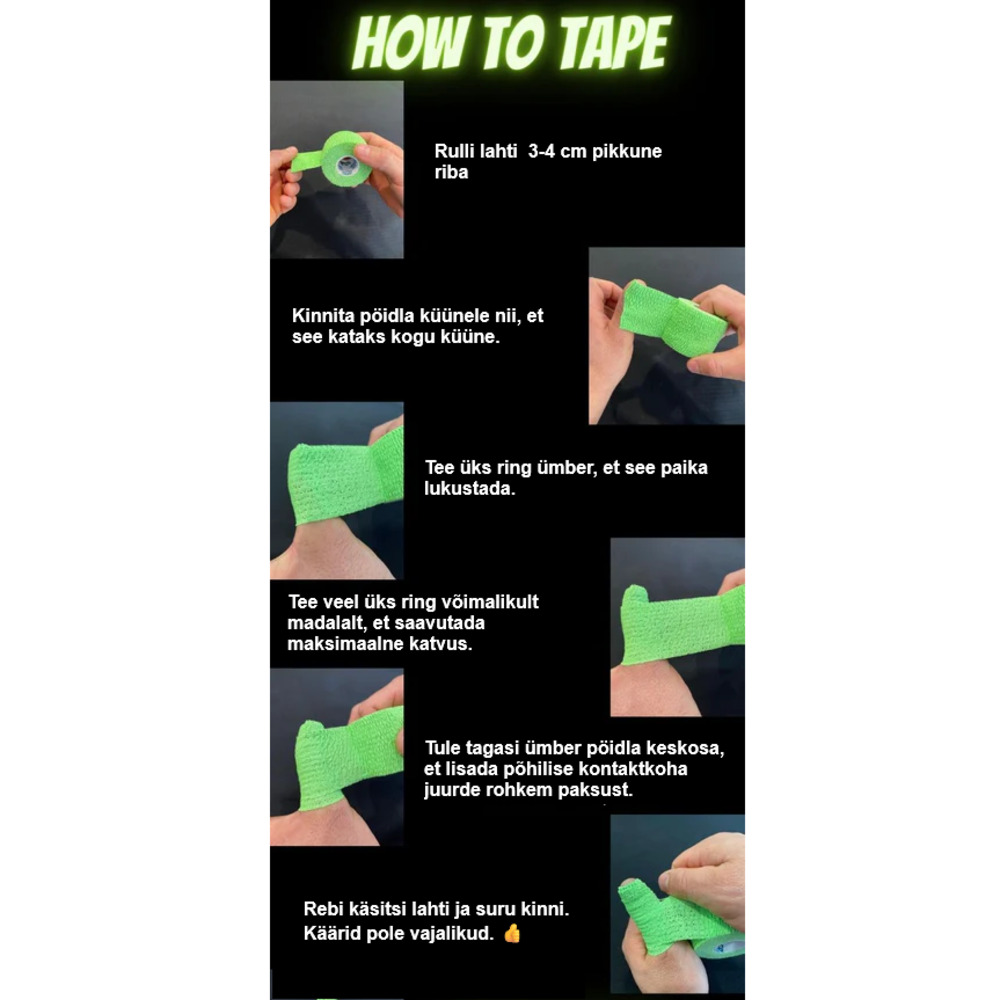 HOW TO TAPE

Rulli lahti 3-4 cm pikkune riba

Kinnita pöidla küünele nii, et see kataks kogu küüne.

Tee üks ring ümber, et see paika lukustada.

Tee veel üks ring võimalikult madalalt, et saavutada maksimaalne katvus.

Tule tagasi ümber pöidla keskosa, et lisada põhilise kontaktkoha juurde rohkem paksust.

Rebi käsitsi lahti ja suru kinni. Käärid pole vajalikud. 👍